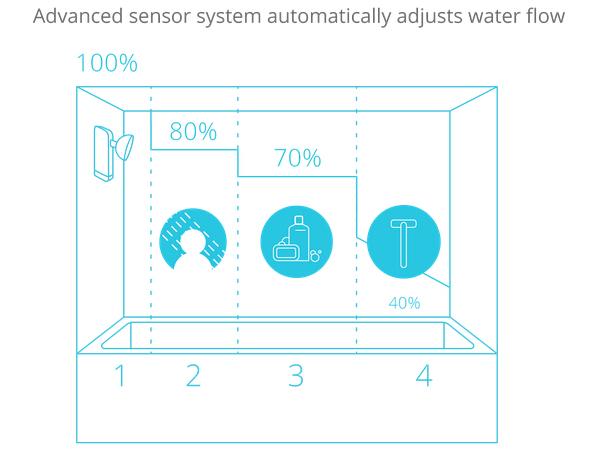 Advanced sensor system automatically adjusts water flow

100%

80%

70%

40%

1 2 3 4